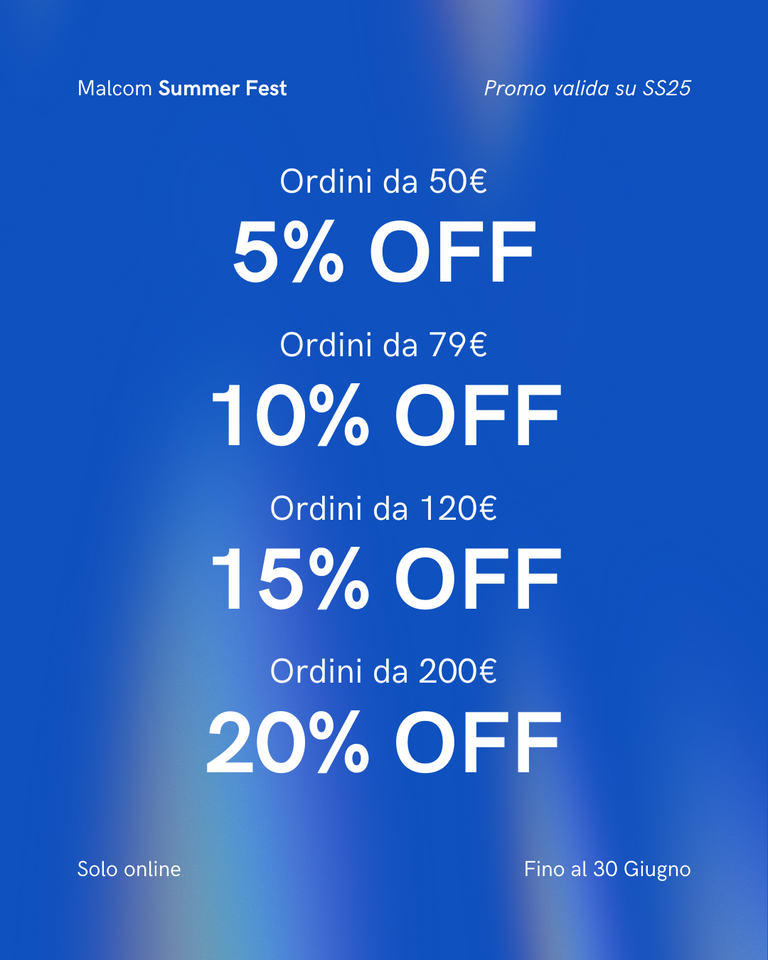 Malcom Summer Fest

Promo valida su SS25

Ordini da 50€

5% OFF

Ordini da 79€

10% OFF

Ordini da 120€

15% OFF

Ordini da 200€

20% OFF

Solo online

Fino al 30 Giugno